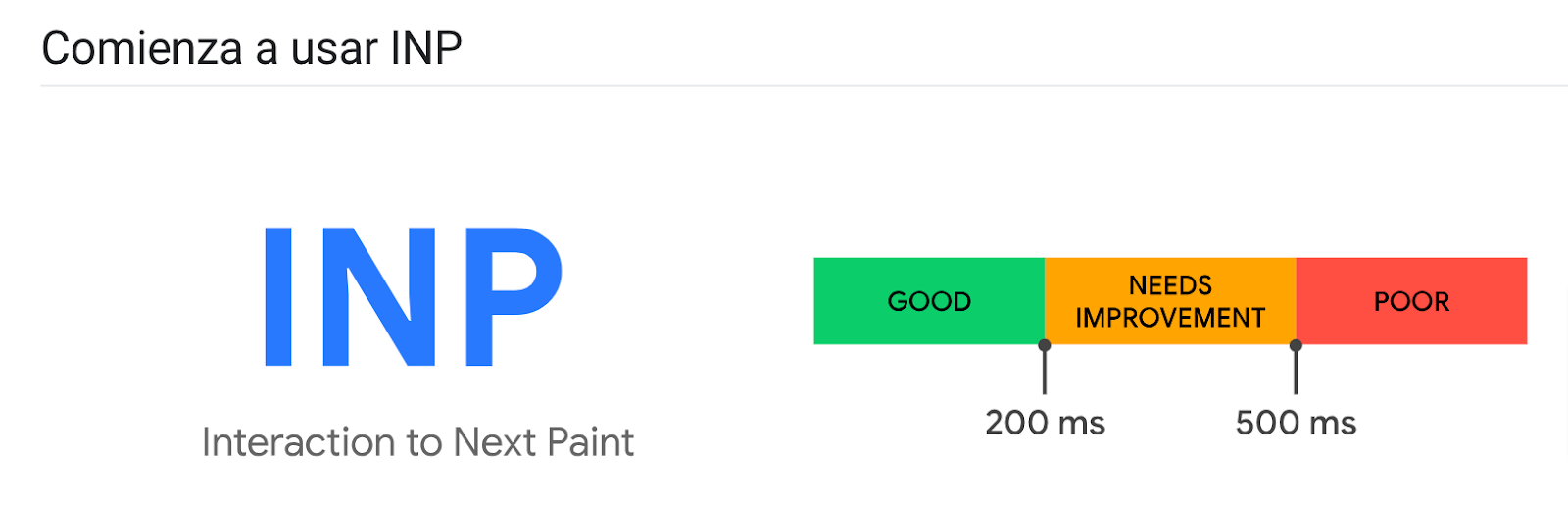 Comienza a usar INP

INP

Interaction to Next Paint

GOOD

NEEDS IMPROVEMENT

POOR

200 ms

500 ms